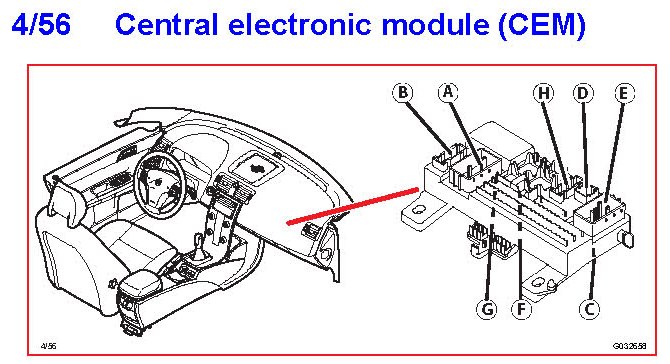 4/56 Central electronic module (CEM)

B A H D E

G F C

4/56

G032658