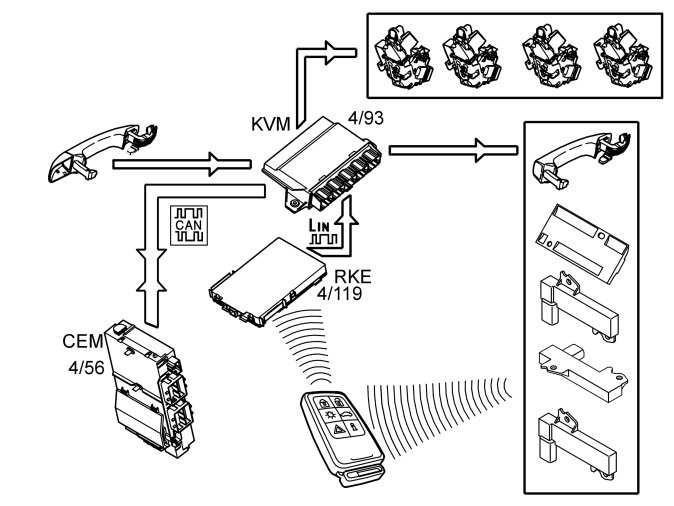 KVM
4/93
CAN
LIN
RKE
4/119
CEM
4/56