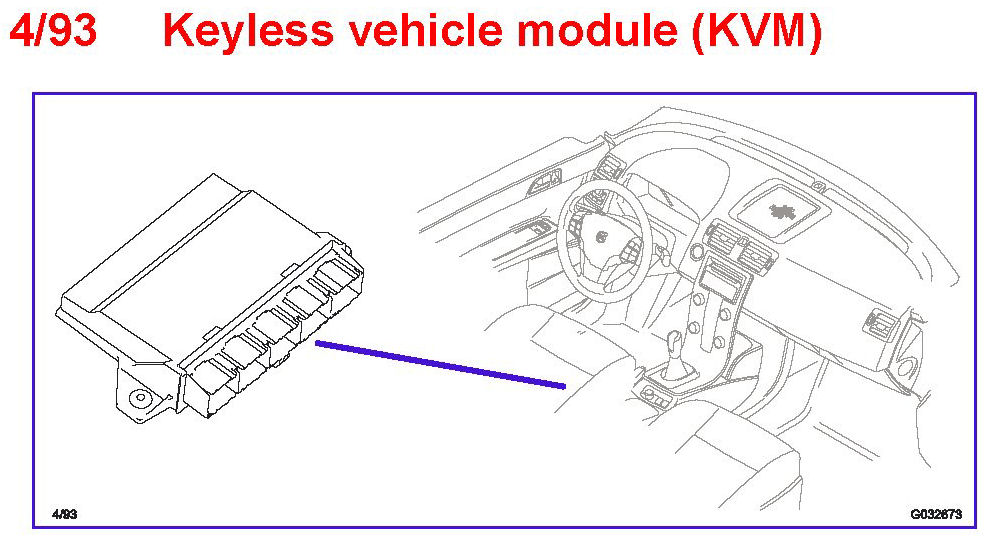 4/93 Keyless vehicle module (KVM)

4/93

G032673