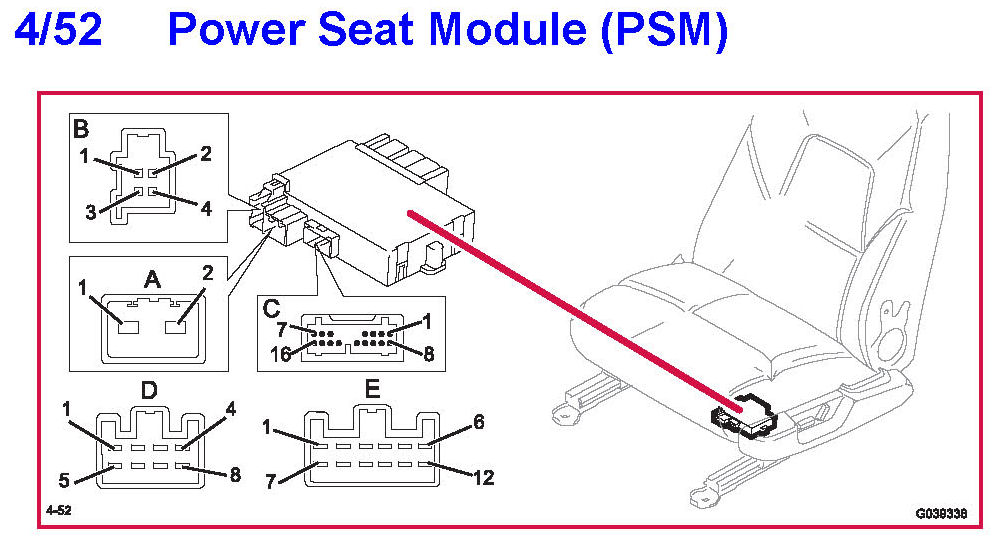 4/52 Power Seat Module (PSM)

B
1
2
3
4

A
1
2

C
7
1
16
8

D
1
4
5
8

E
1
6
7
12

4-52

G038338