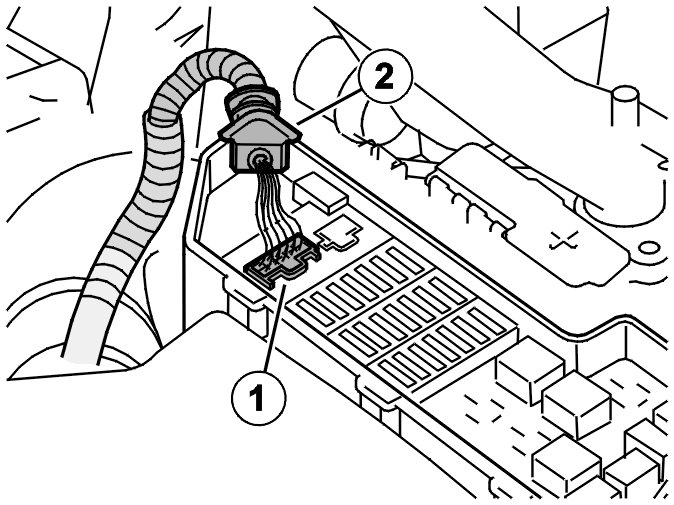 2
1