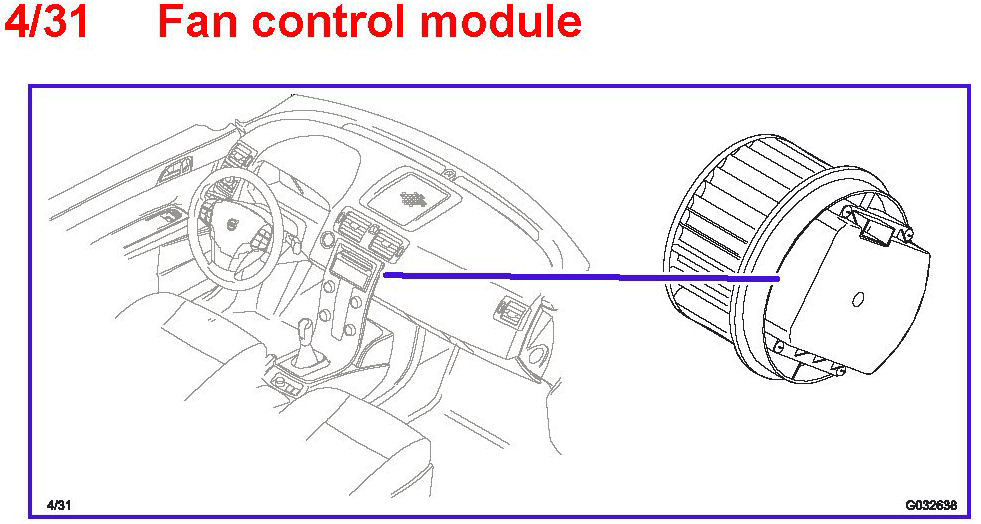 4/31 Fan control module

4/31

G032638