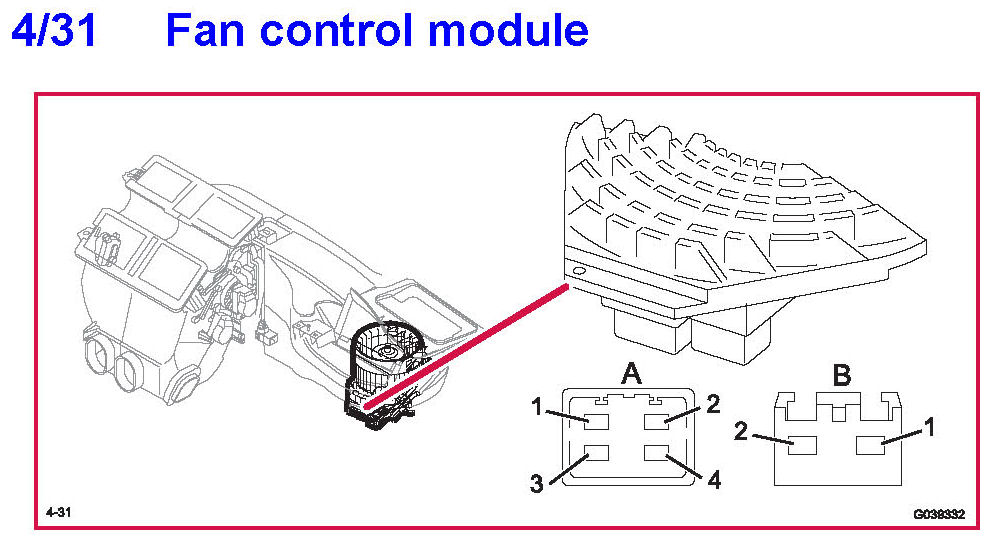 4/31 Fan control module

A
1
2
3
4

B
2
1

4-31

G038332