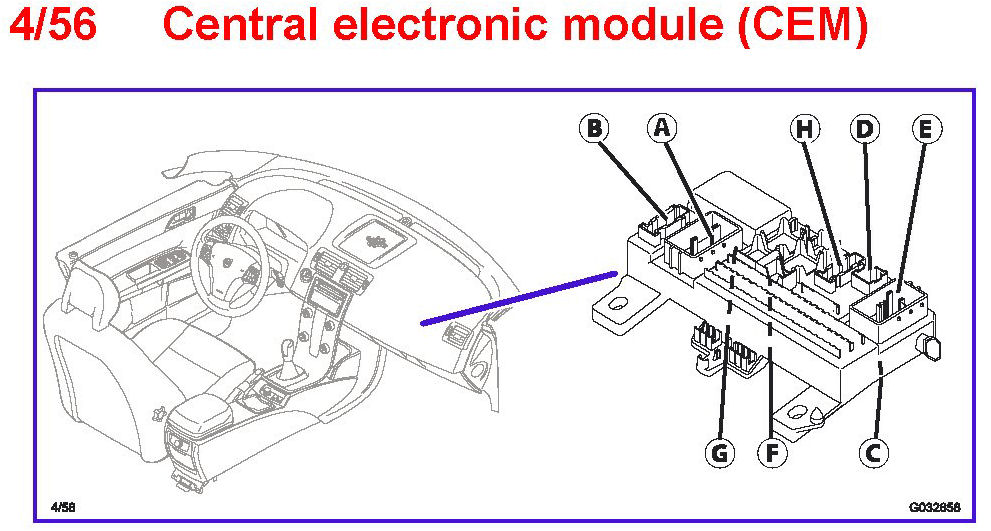 4/56 Central electronic module (CEM)

B
A
H
D
E
G
F
C

4/56

G032858