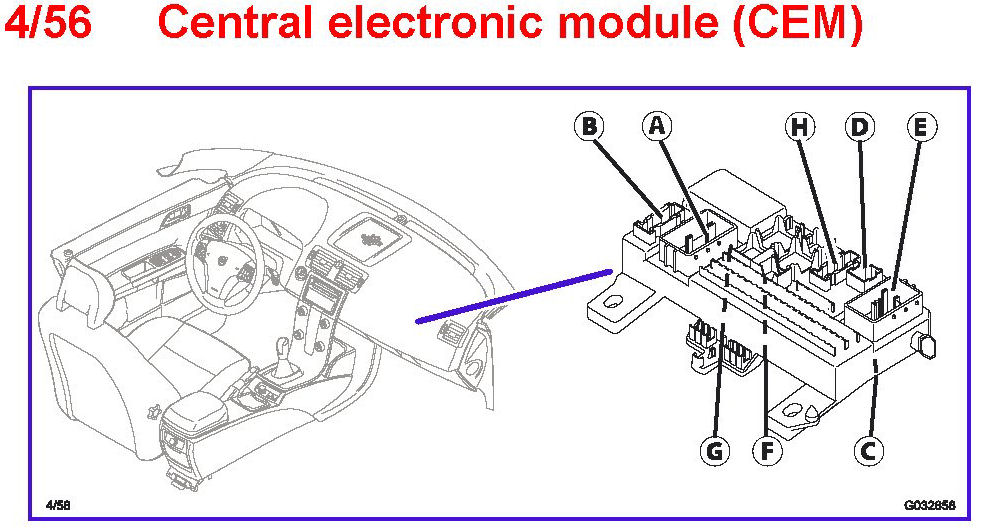 4/56 Central electronic module (CEM)

B A H D E

G F C

4/56

G032656