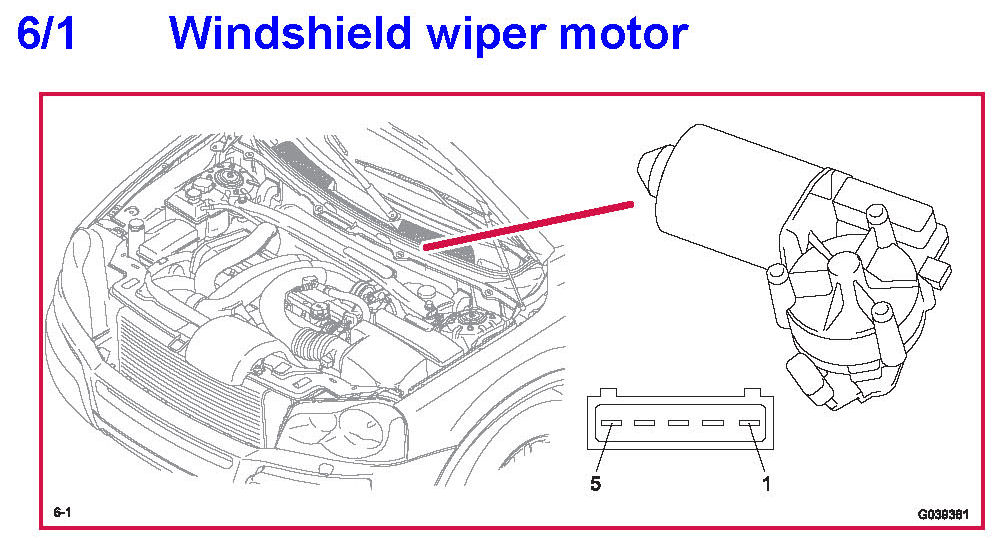 6/1 Windshield wiper motor

5

1

6-1

G038381