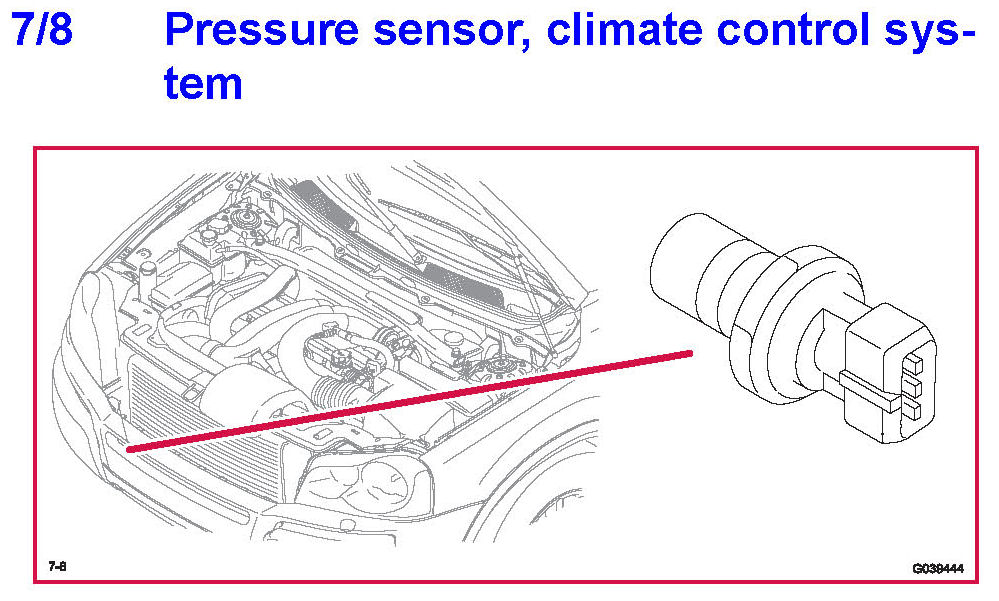 7/8 Pressure sensor, climate control system

7-8

G038444