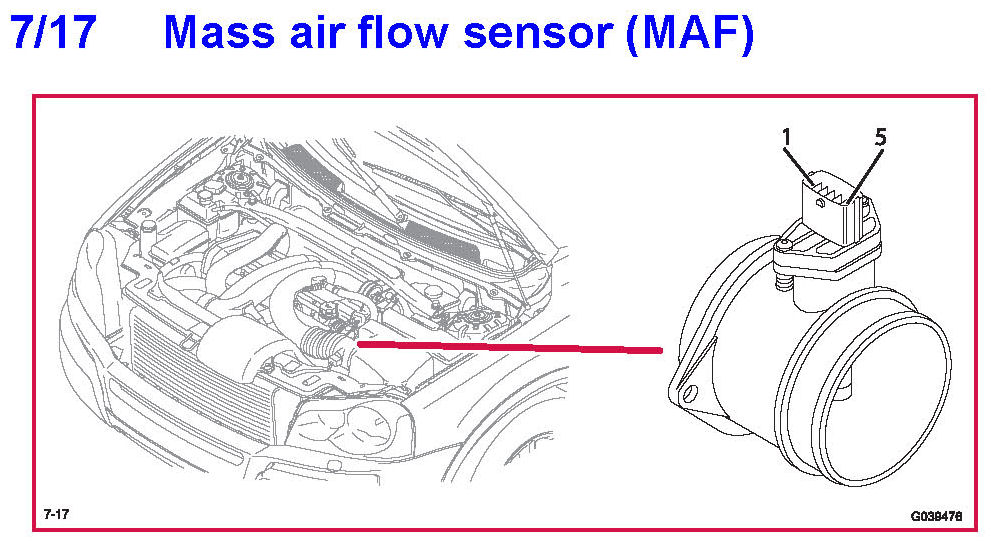 7/17 Mass air flow sensor (MAF)

1

5

7-17

G038476