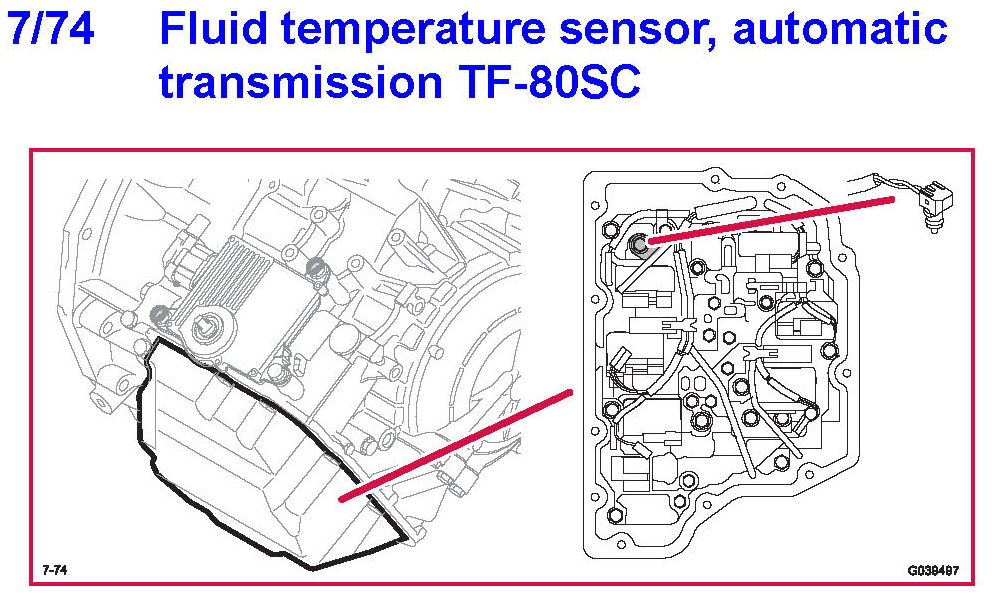 7/74 Fluid temperature sensor, automatic transmission TF-80SC

7-74

G038487