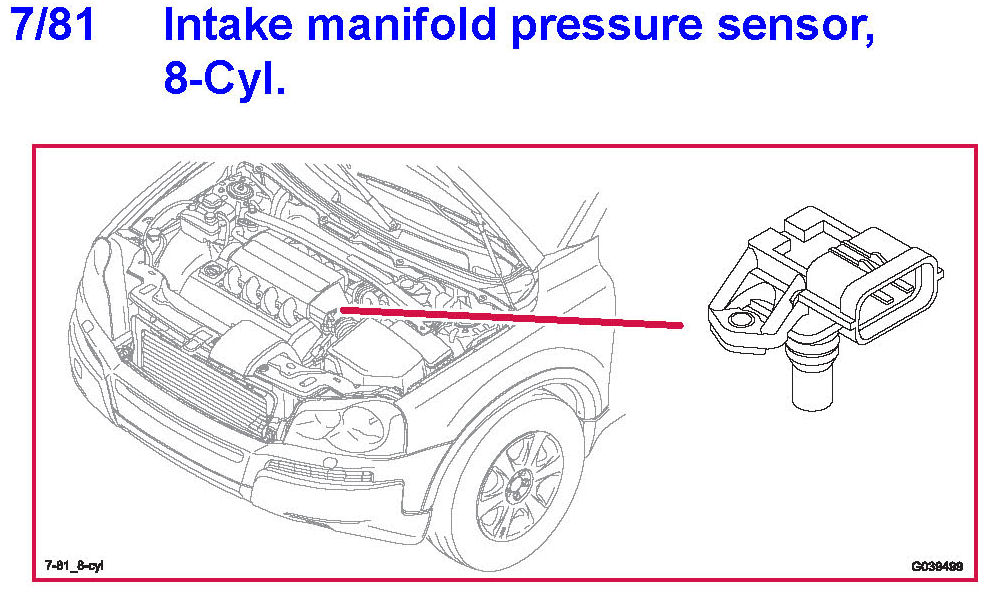 7/81 Intake manifold pressure sensor, 8-Cyl.

7-81_8-cyl

G039499