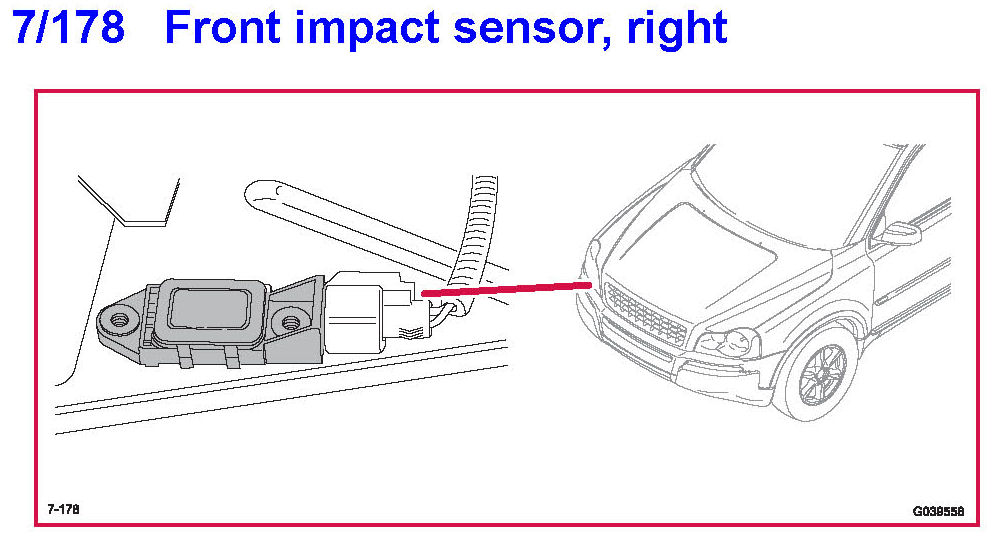 7/178 Front impact sensor, right

7-178

G038558