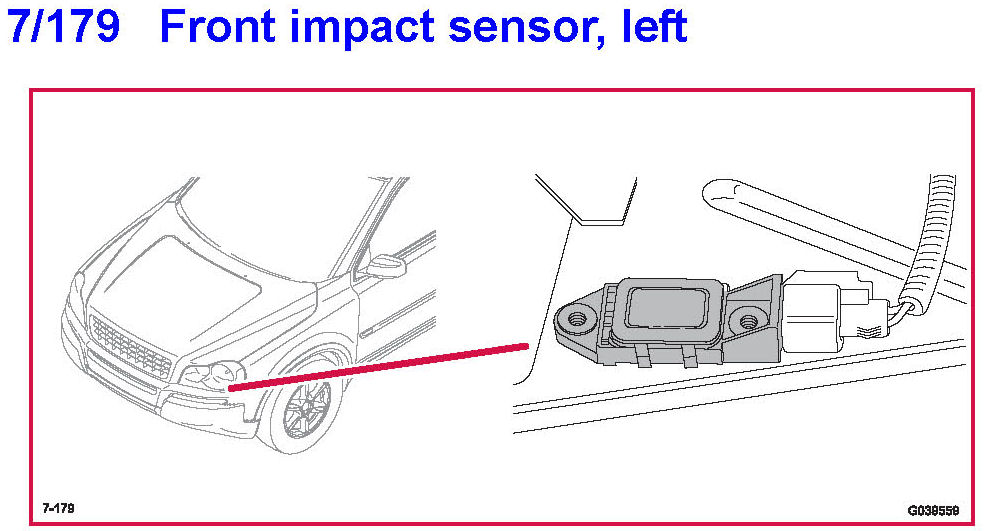 7/179 Front impact sensor, left

7-179

G038559