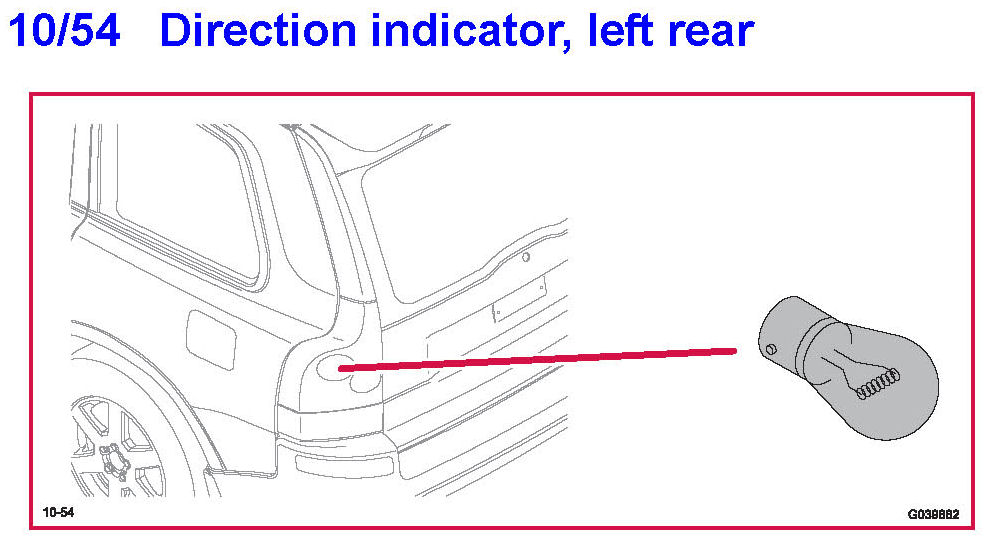 10/54 Direction indicator, left rear

10-54

G039882