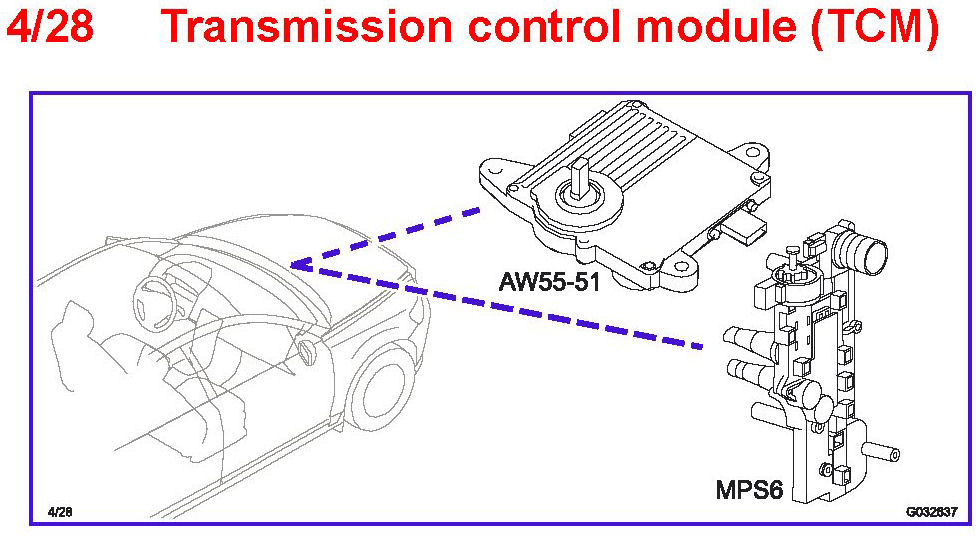 4/28 Transmission control module (TCM)

AW55-51

MPS6

4/28

G032637