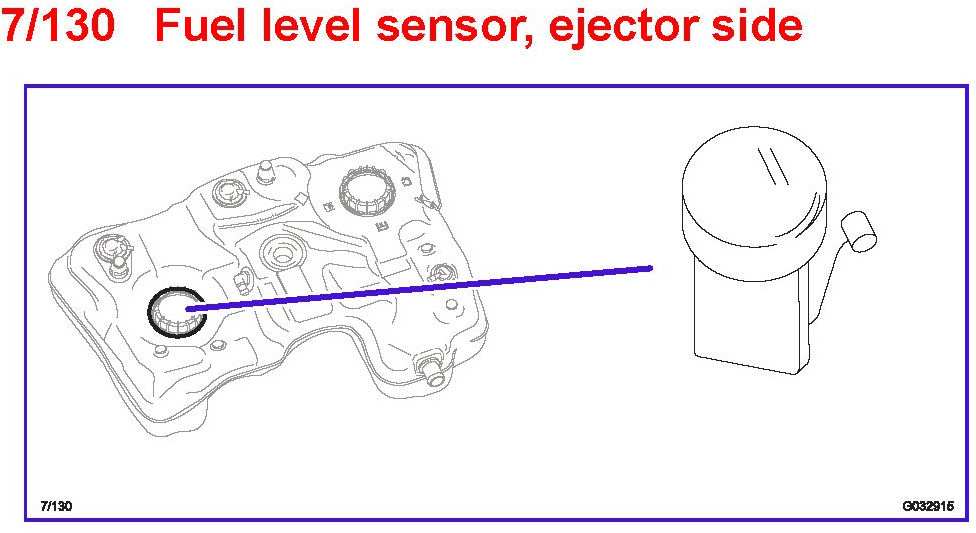 7/130 Fuel level sensor, ejector side

7/130

G032915