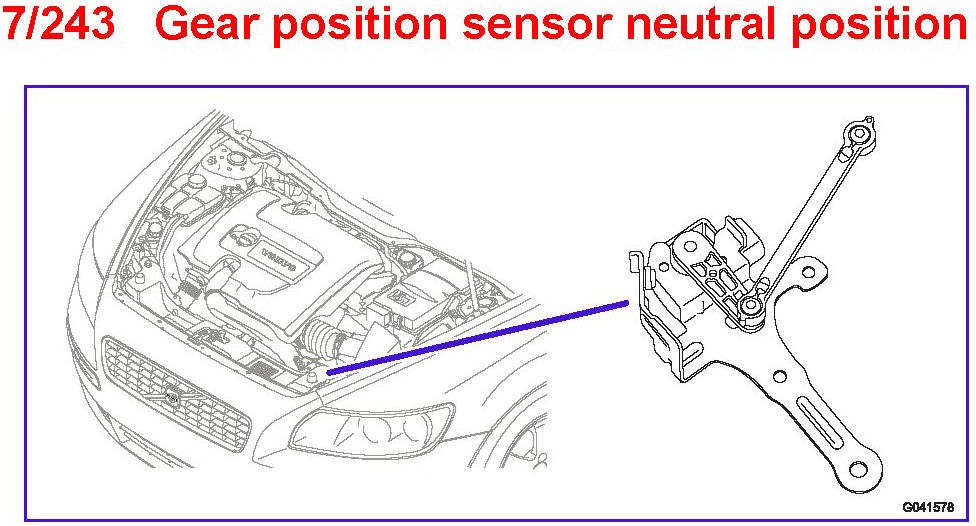 7/243 Gear position sensor neutral position

VOLVO

G041578