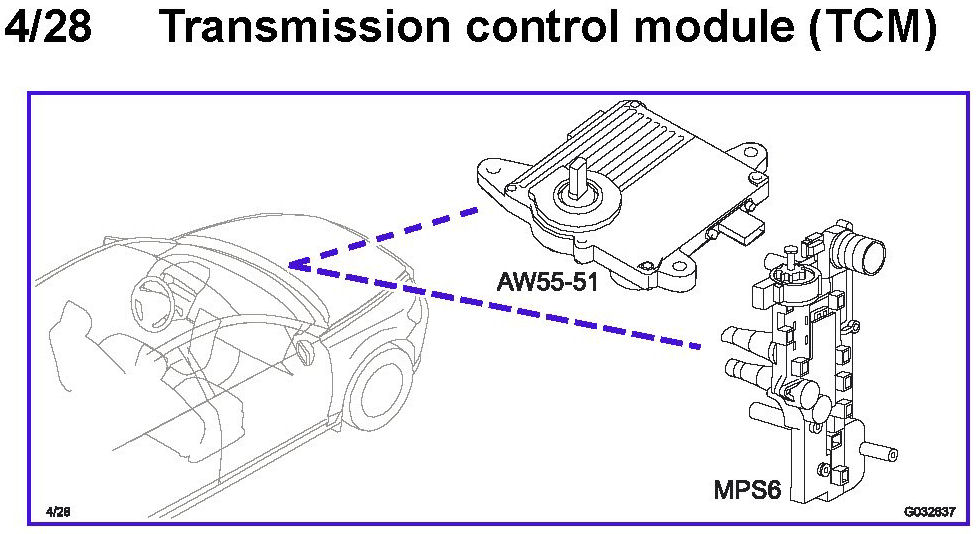 4/28 Transmission control module (TCM)

AW55-51

MPS6

4/28

G032637