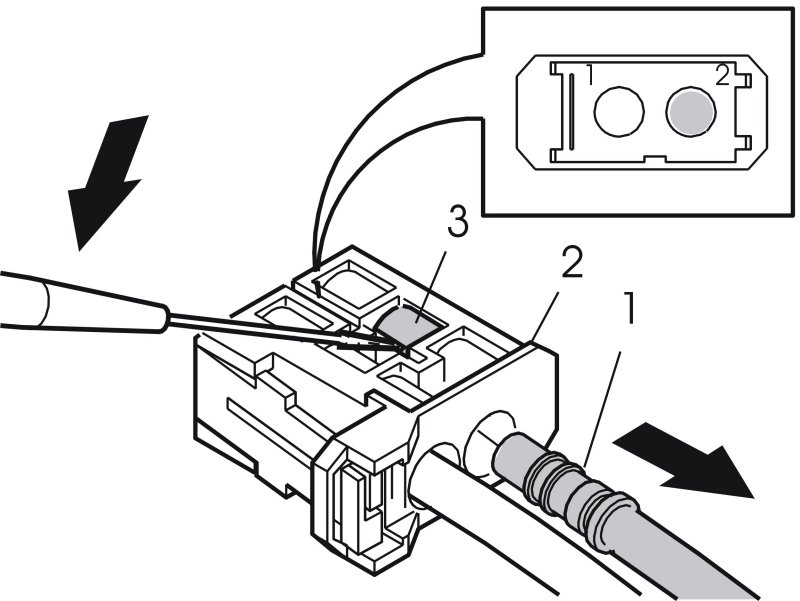 1
2
3
2
1