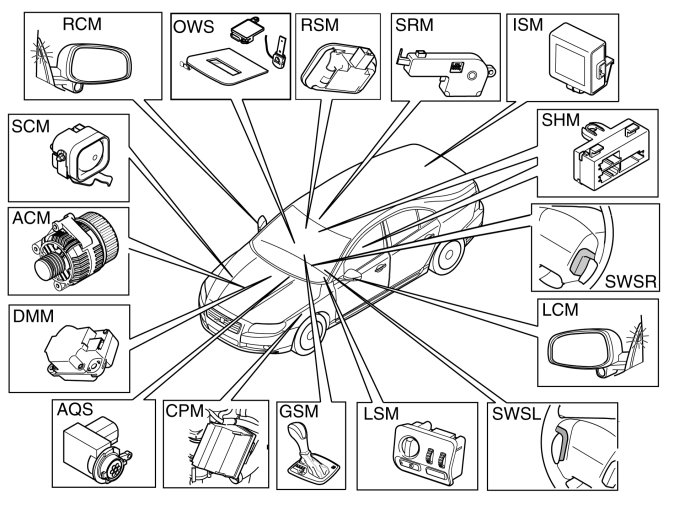 RCM
OWS
RSM
SRM
ISM
SCM
SHM
ACM
SWSR
DMM
LCM
AQS
CPM
GSM
LSM
SWSL