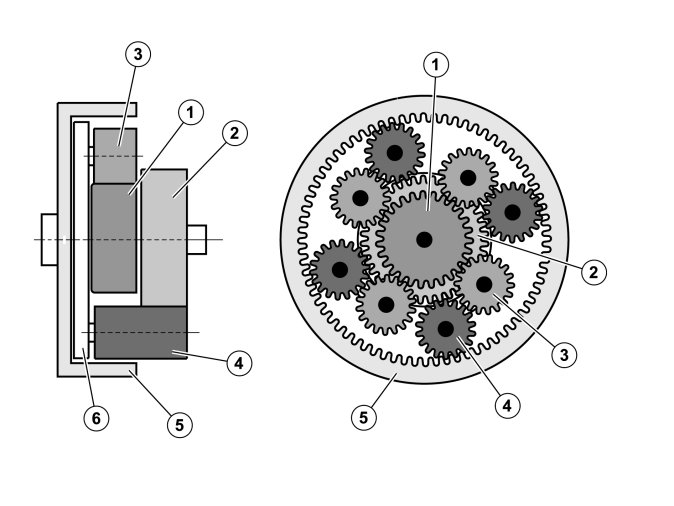 3
1
2
4
6
5
1
2
3
4
5