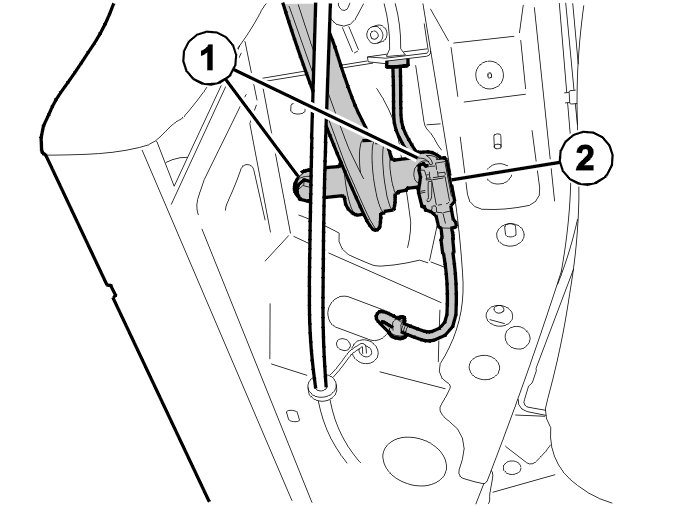 1
2