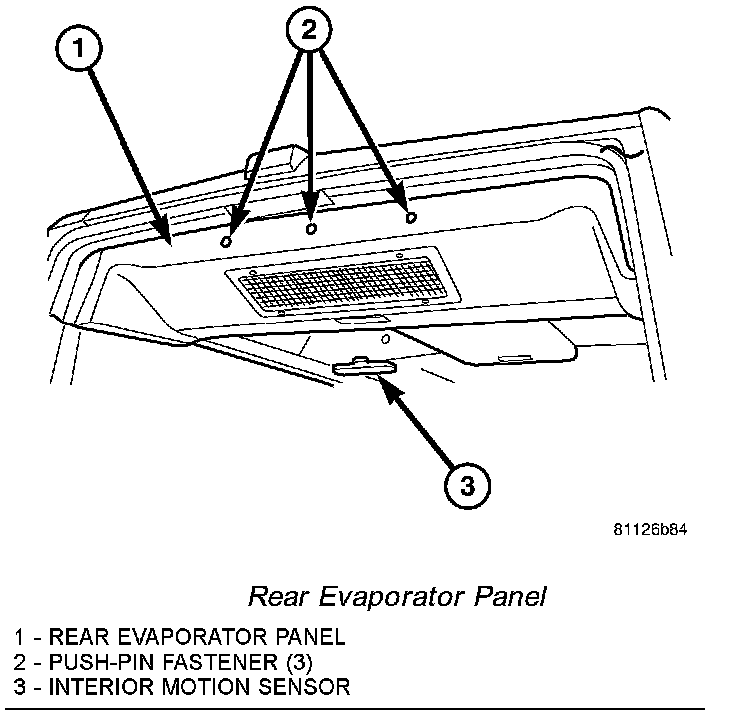 1

2

3

81126b84

Rear Evaporator Panel

1 - REAR EVAPORATOR PANEL
2 - PUSH-PIN FASTENER (3)
3 - INTERIOR MOTION SENSOR