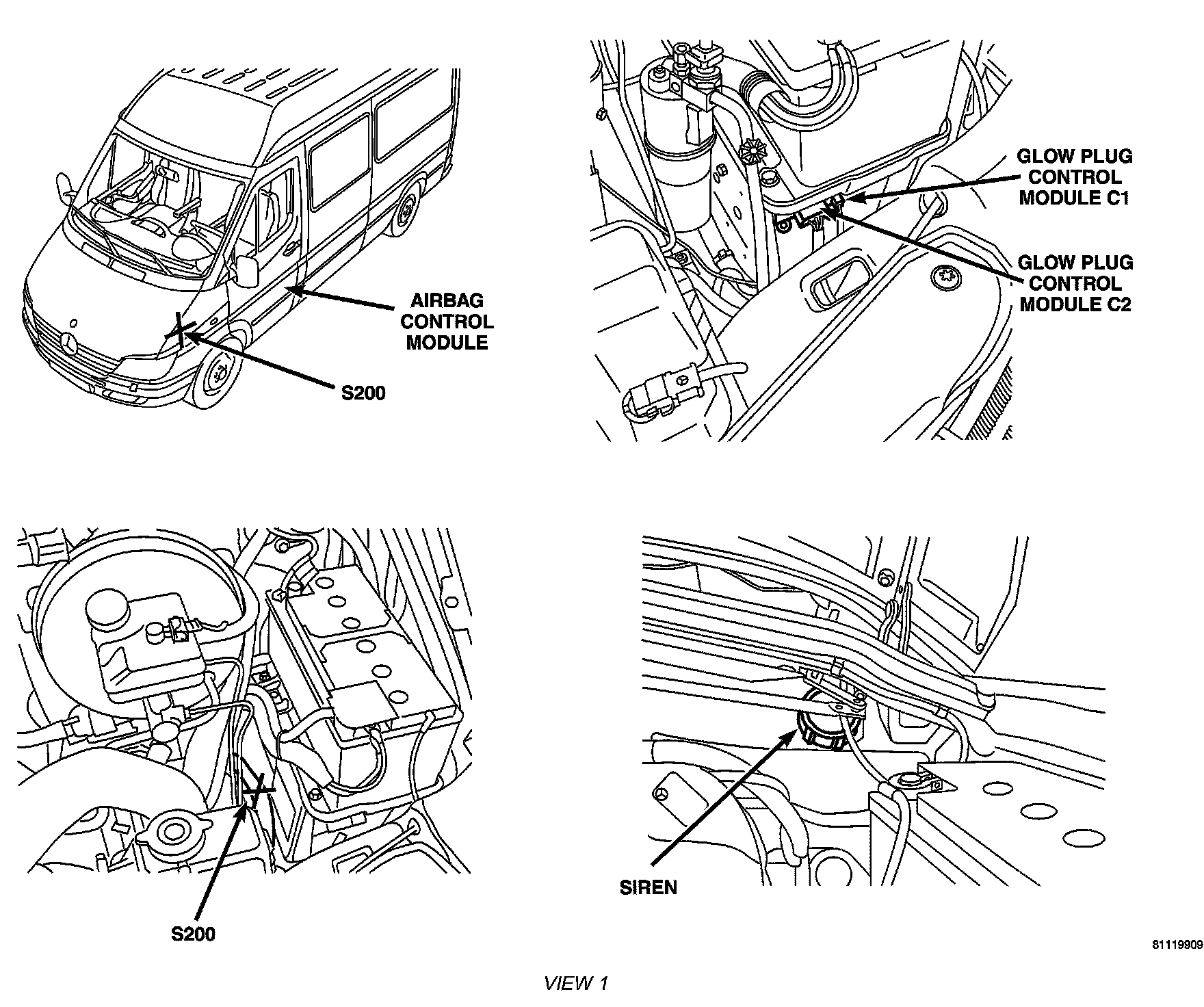 AIRBAG CONTROL MODULE

S200

GLOW PLUG CONTROL MODULE C1

GLOW PLUG CONTROL MODULE C2

S200

SIREN

81119909

VIEW 1