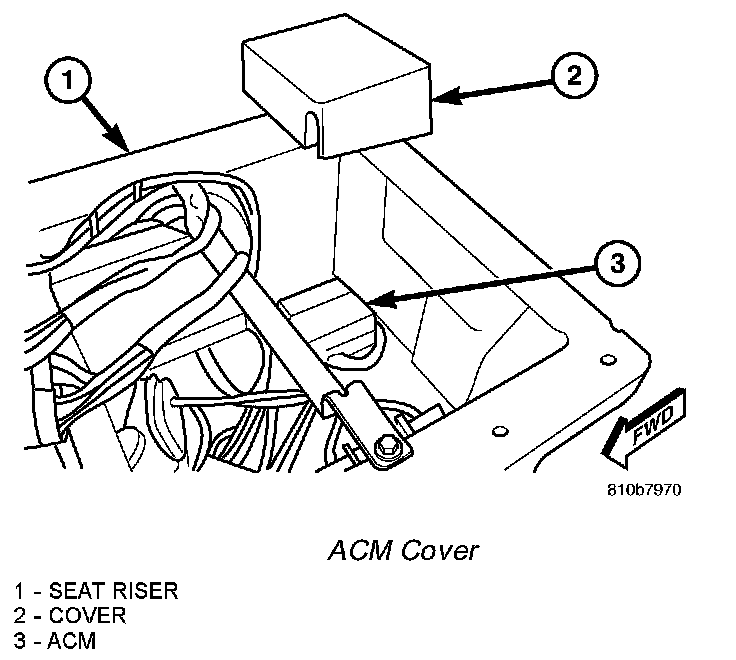 1

2

3

FWD

810b7970

ACM Cover

1 - SEAT RISER
2 - COVER
3 - ACM