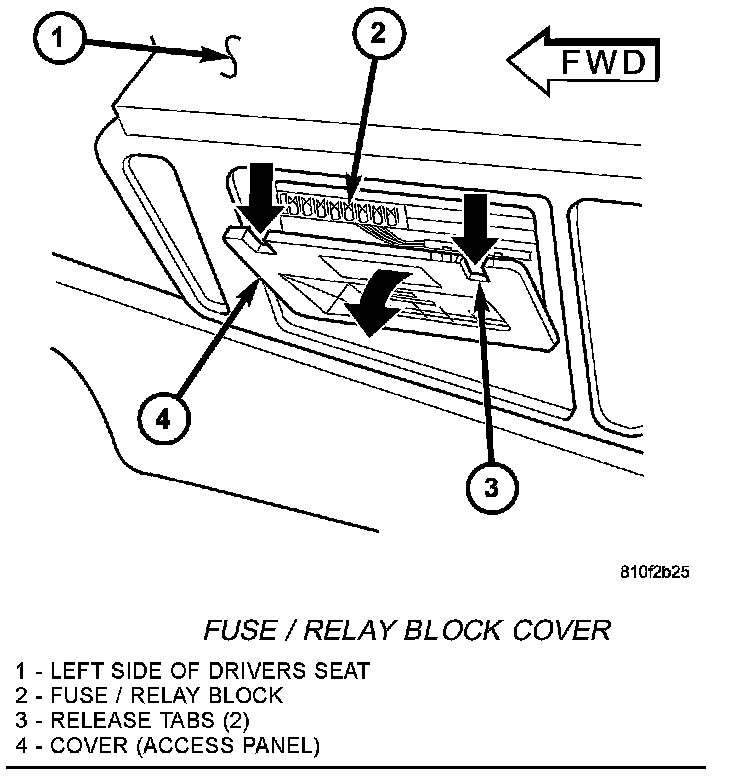 1

2

FWD

4

3

810f2b25

FUSE / RELAY BLOCK COVER

1 - LEFT SIDE OF DRIVERS SEAT
2 - FUSE / RELAY BLOCK
3 - RELEASE TABS (2)
4 - COVER (ACCESS PANEL)