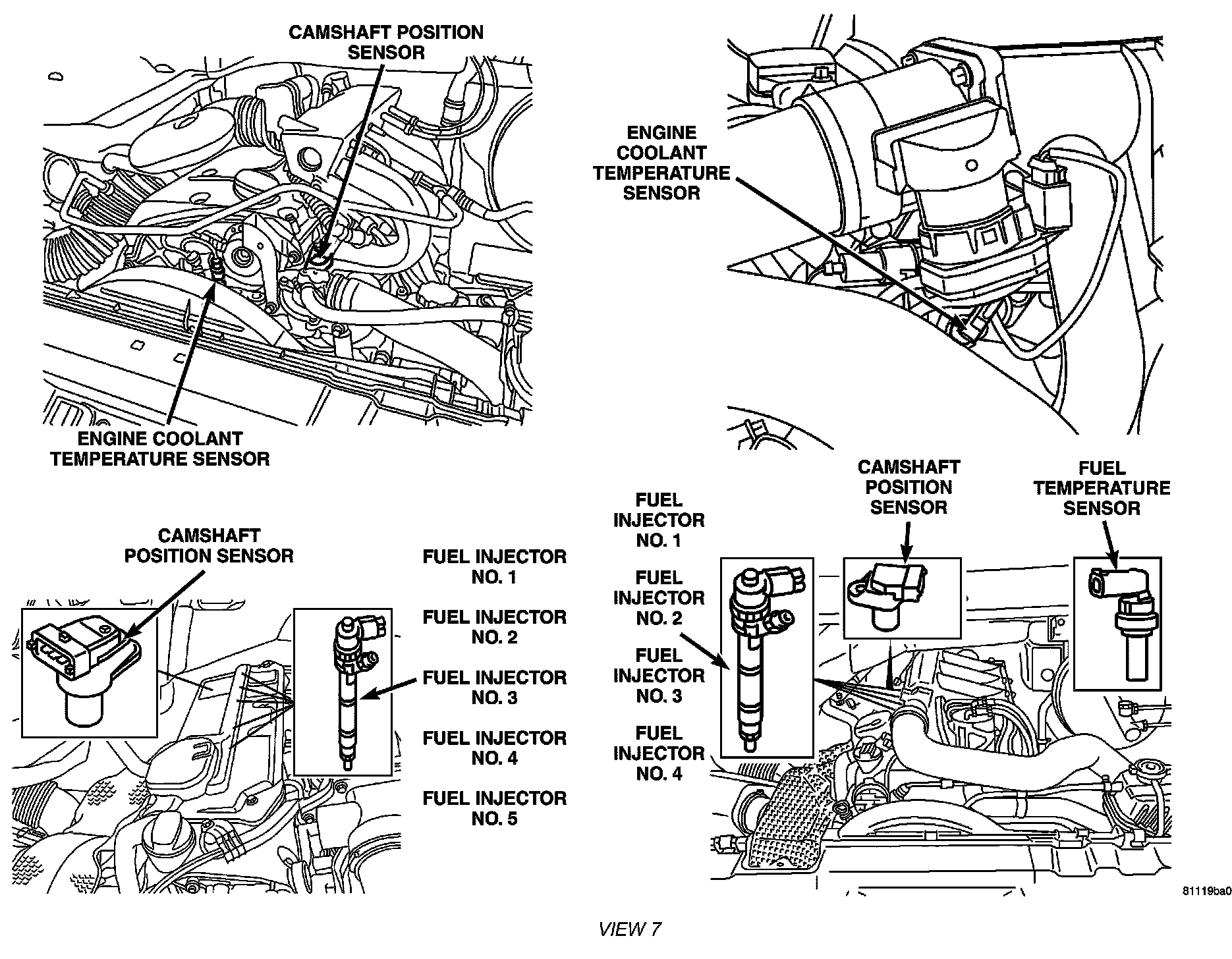 CAMSHAFT POSITION SENSOR

ENGINE COOLANT TEMPERATURE SENSOR

ENGINE COOLANT TEMPERATURE SENSOR

CAMSHAFT POSITION SENSOR

FUEL INJECTOR NO. 1

FUEL INJECTOR NO. 2

FUEL INJECTOR NO. 3

FUEL INJECTOR NO. 4

FUEL INJECTOR NO. 5

FUEL INJECTOR NO. 1

FUEL INJECTOR NO. 2

FUEL INJECTOR NO. 3

FUEL INJECTOR NO. 4

CAMSHAFT POSITION SENSOR

FUEL TEMPERATURE SENSOR

81119ba0

VIEW 7