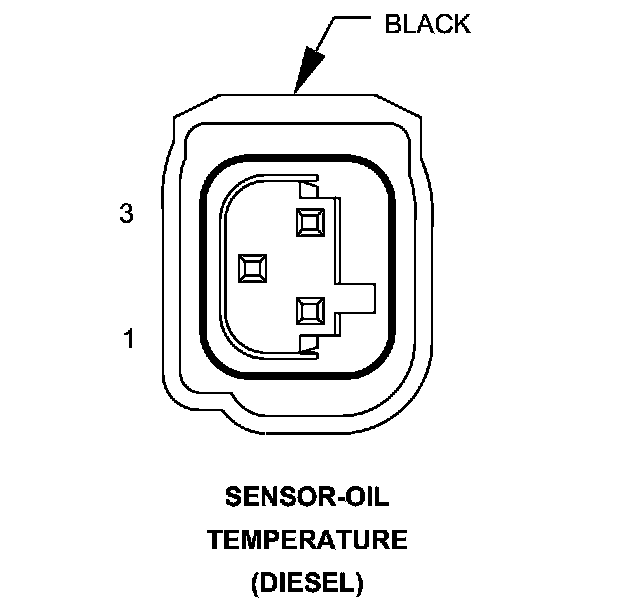 BLACK

3

1

SENSOR-OIL
TEMPERATURE
(DIESEL)