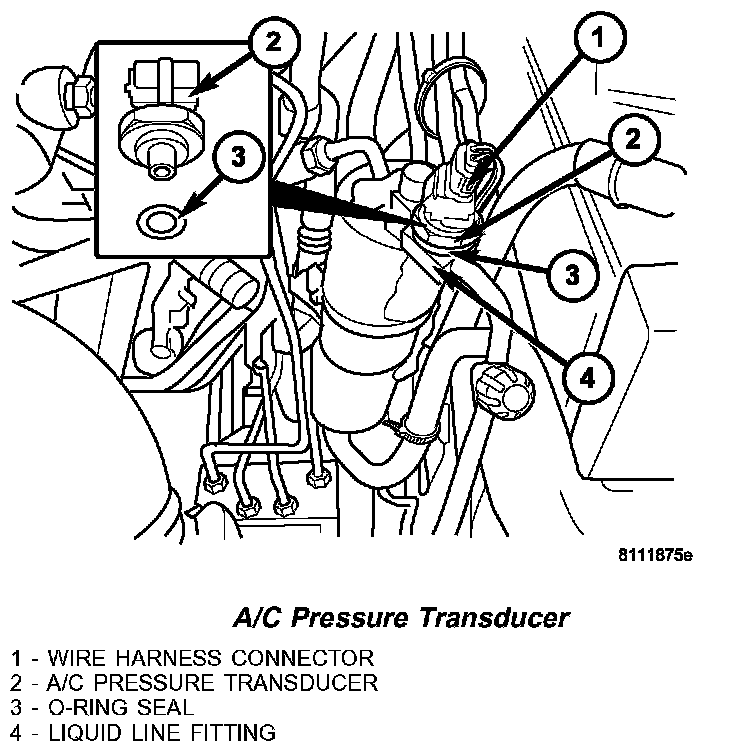 2
3
1
2
3
4

8111875e

A/C Pressure Transducer

1 - WIRE HARNESS CONNECTOR
2 - A/C PRESSURE TRANSDUCER
3 - O-RING SEAL
4 - LIQUID LINE FITTING