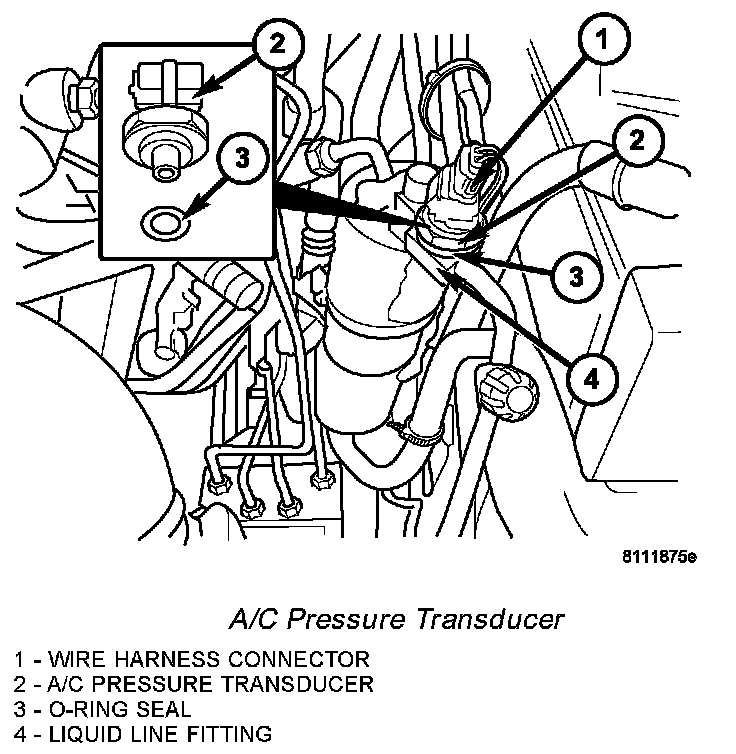 2

3

1

2

3

4

8111875e

A/C Pressure Transducer

1 - WIRE HARNESS CONNECTOR
2 - A/C PRESSURE TRANSDUCER
3 - O-RING SEAL
4 - LIQUID LINE FITTING