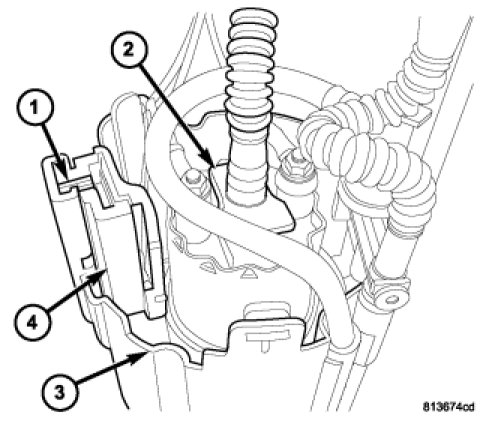 2
1
4
3
813674cd