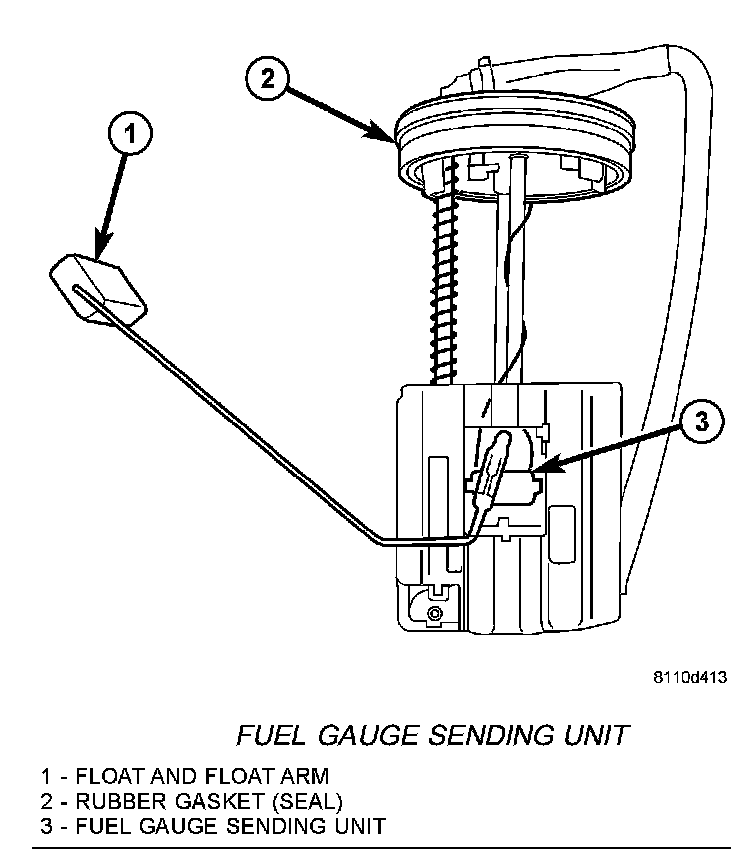 2

1

3

8110d413

FUEL GAUGE SENDING UNIT

1 - FLOAT AND FLOAT ARM
2 - RUBBER GASKET (SEAL)
3 - FUEL GAUGE SENDING UNIT