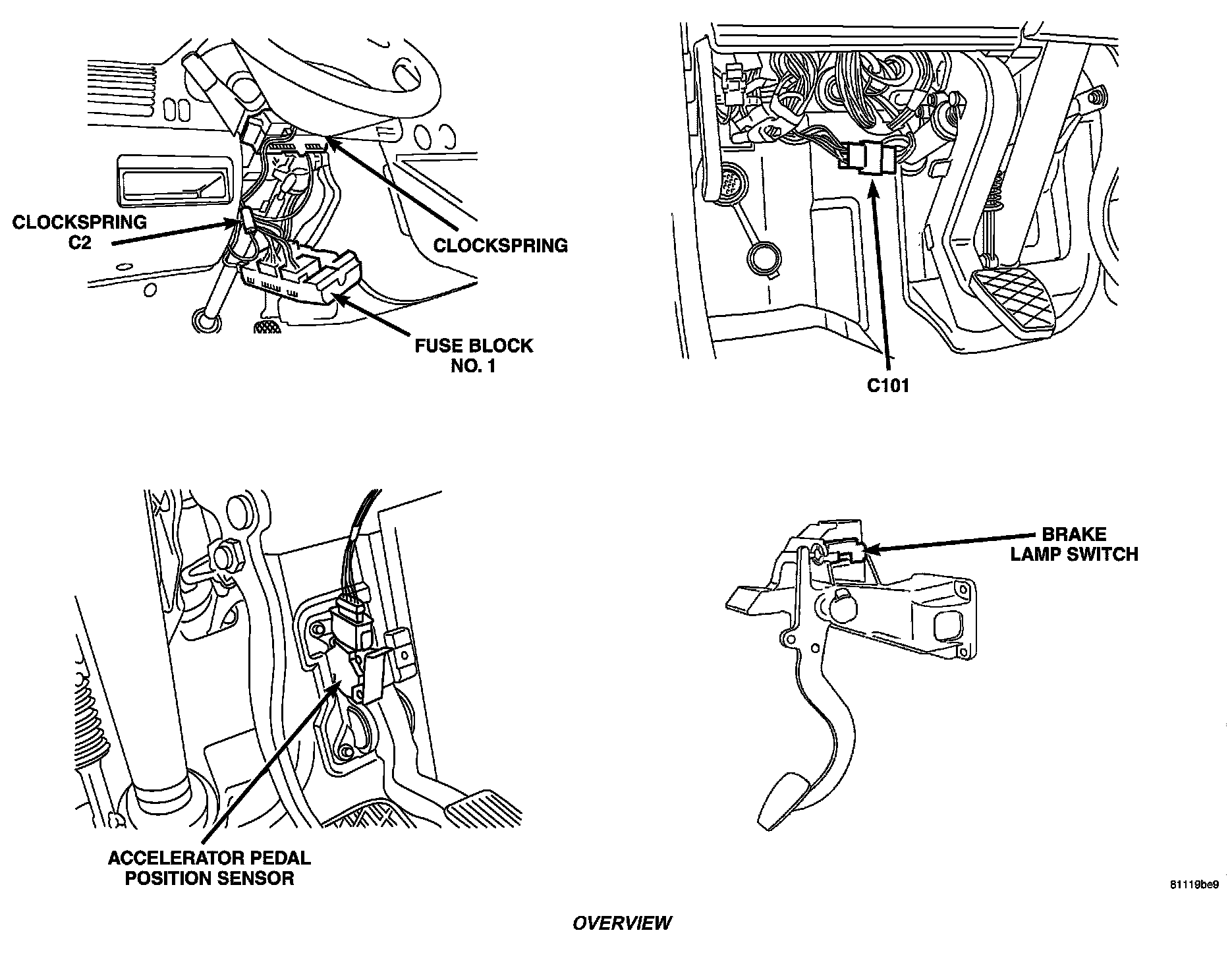 CLOCKSPRING C2

CLOCKSPRING

FUSE BLOCK NO. 1

C101

BRAKE LAMP SWITCH

ACCELERATOR PEDAL POSITION SENSOR

81119be9

OVERVIEW