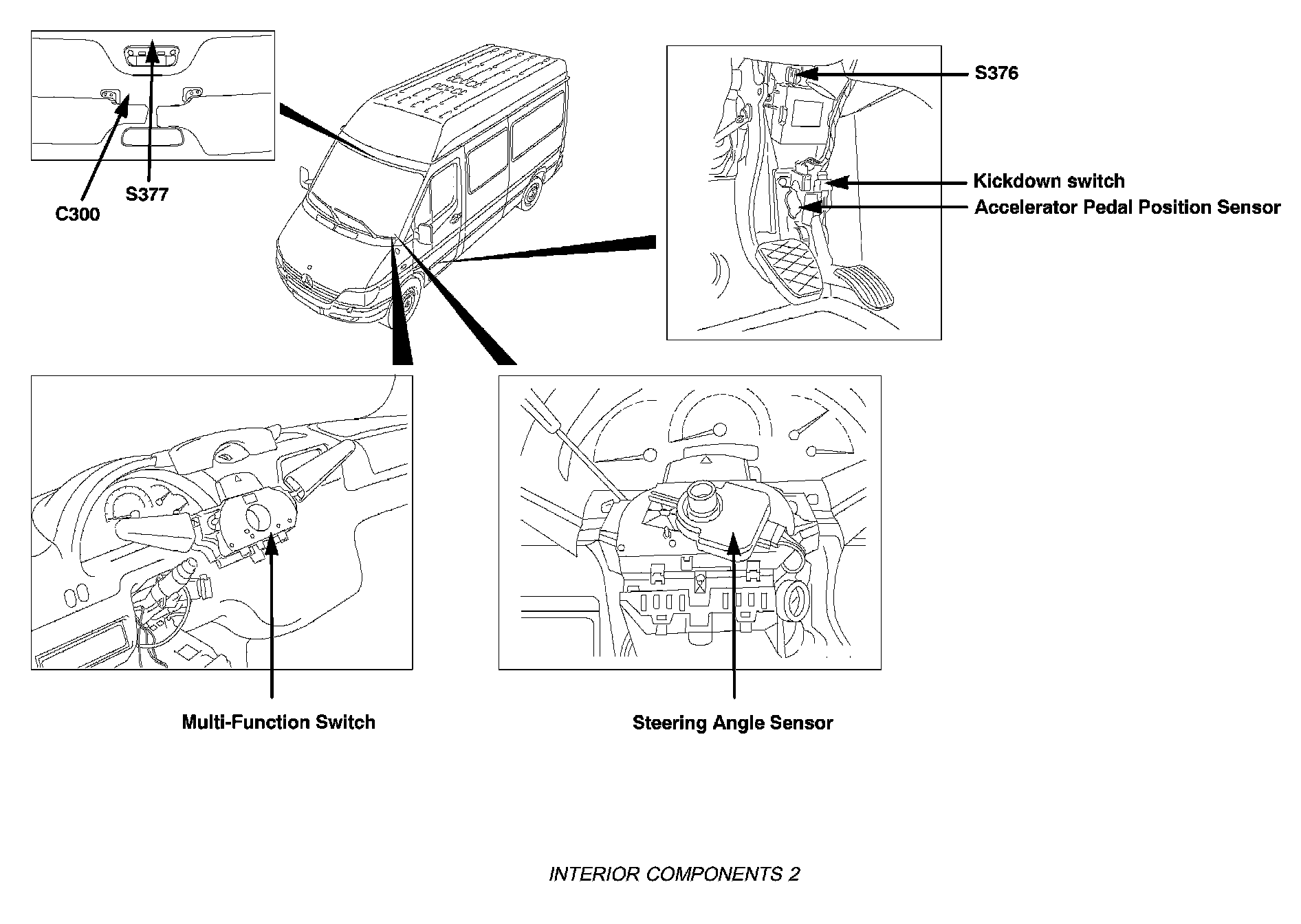 S377

C300

S376

Kickdown switch

Accelerator Pedal Position Sensor

Multi-Function Switch

Steering Angle Sensor

INTERIOR COMPONENTS 2