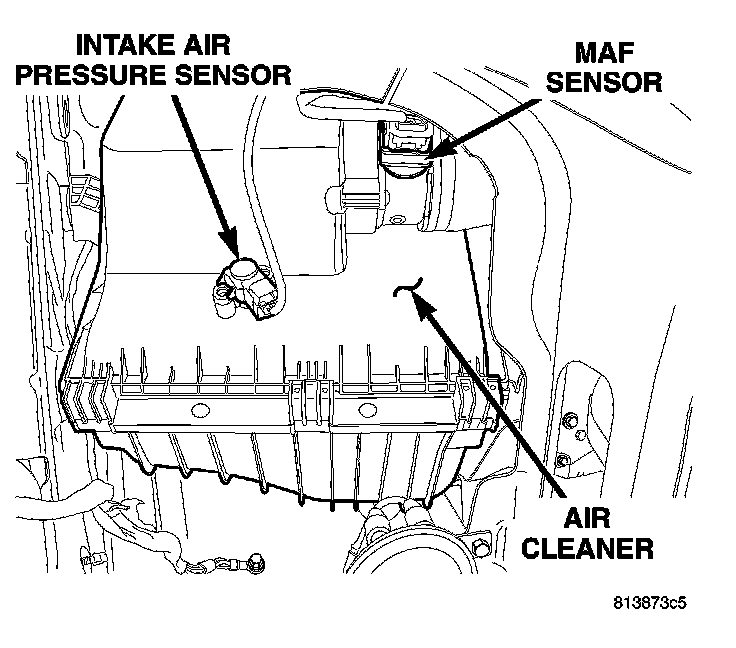 INTAKE AIR PRESSURE SENSOR

MAF SENSOR

AIR CLEANER

813873c5