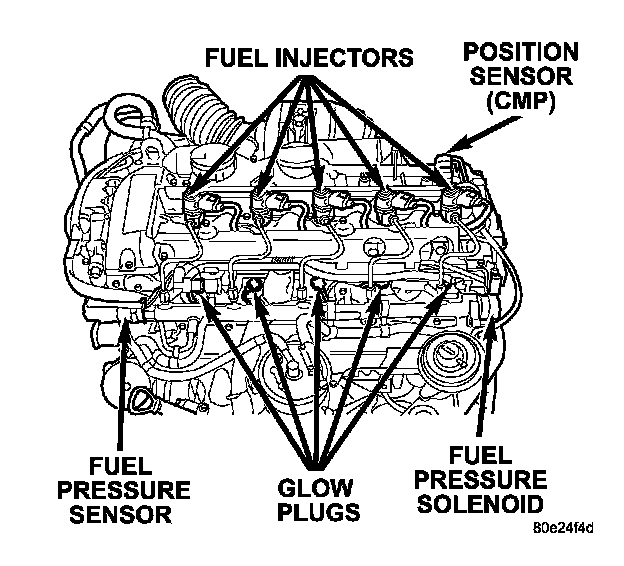 FUEL INJECTORS

POSITION SENSOR (CMP)

FUEL PRESSURE SENSOR

GLOW PLUGS

FUEL PRESSURE SOLENOID

80e24f4d