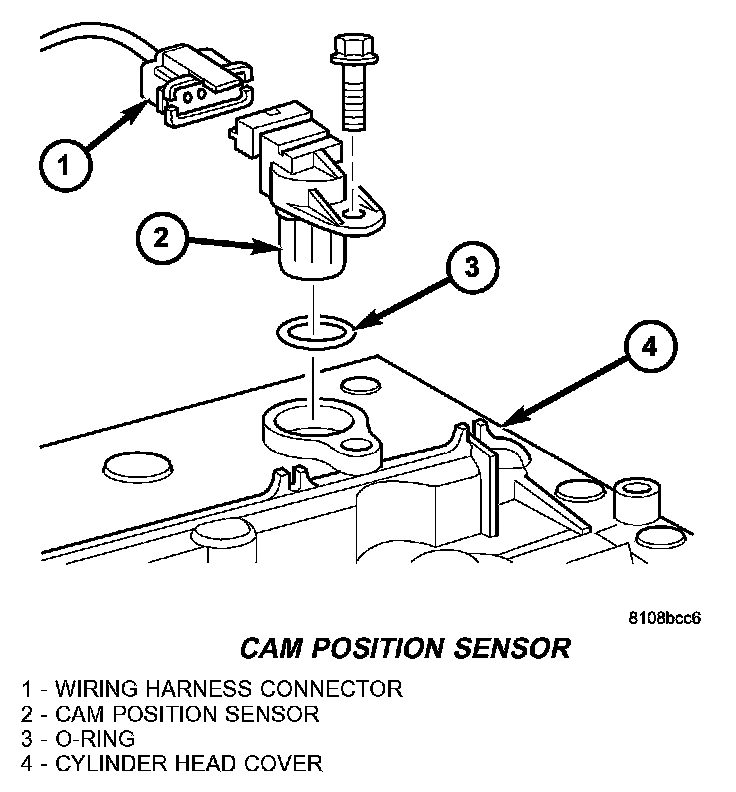 1

2

3

4

8108bcc6

CAM POSITION SENSOR

1 - WIRING HARNESS CONNECTOR
2 - CAM POSITION SENSOR
3 - O-RING
4 - CYLINDER HEAD COVER