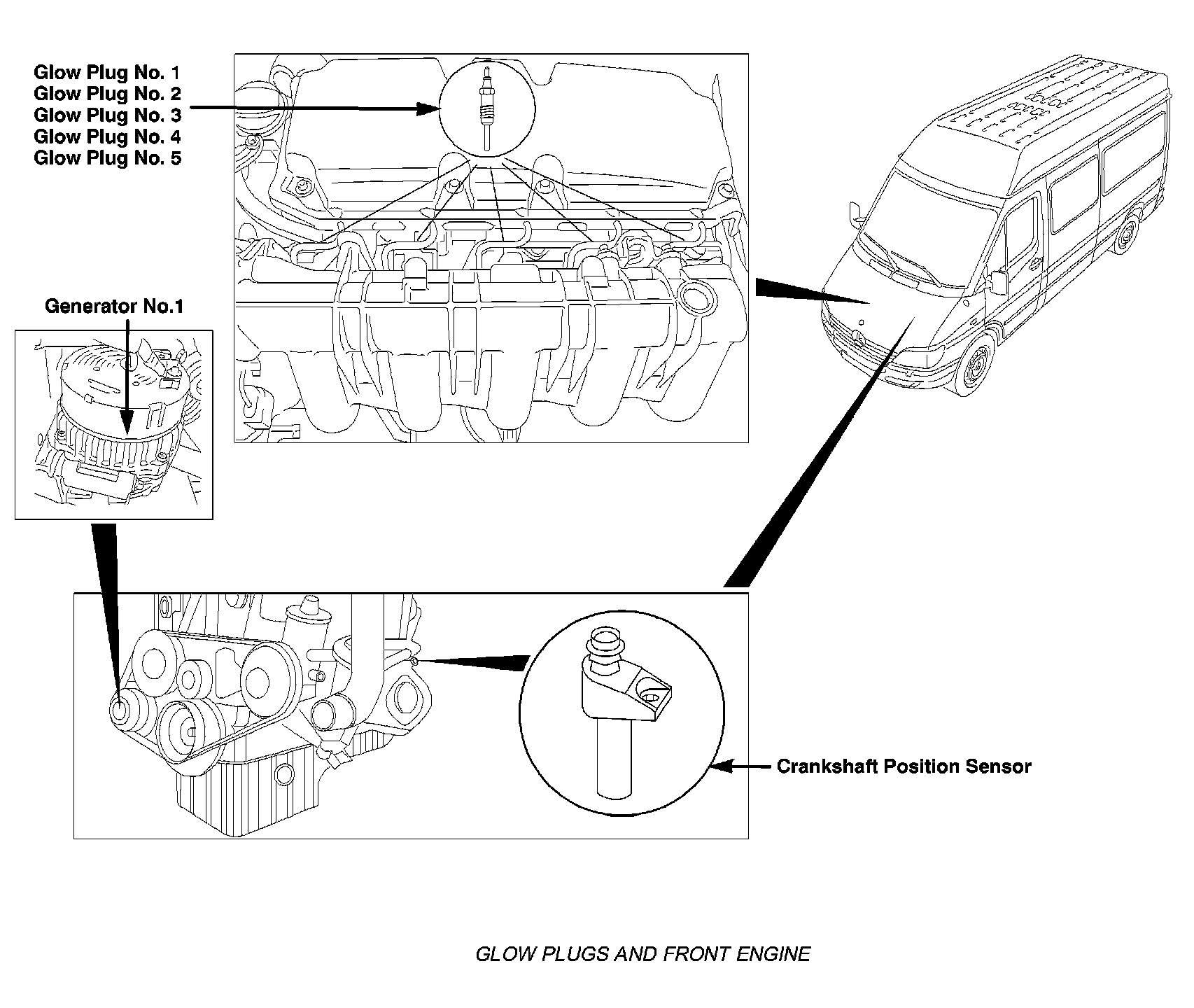 Glow Plug No. 1
Glow Plug No. 2
Glow Plug No. 3
Glow Plug No. 4
Glow Plug No. 5

Generator No.1

Crankshaft Position Sensor

GLOW PLUGS AND FRONT ENGINE