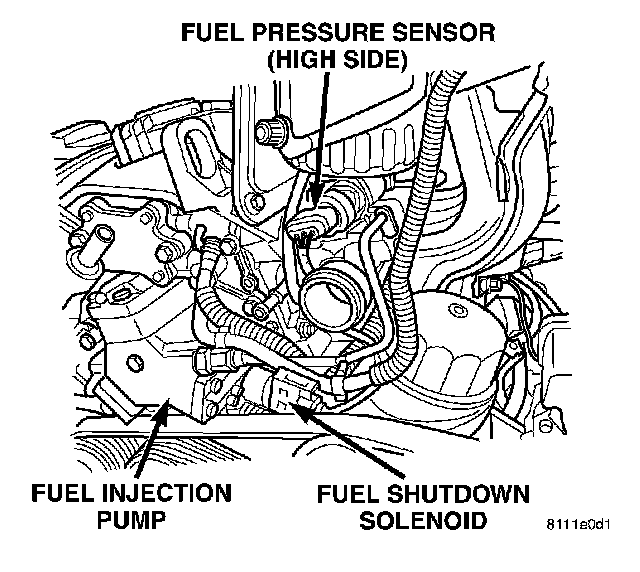 FUEL PRESSURE SENSOR (HIGH SIDE)

FUEL INJECTION PUMP

FUEL SHUTDOWN SOLENOID

8111e0d1