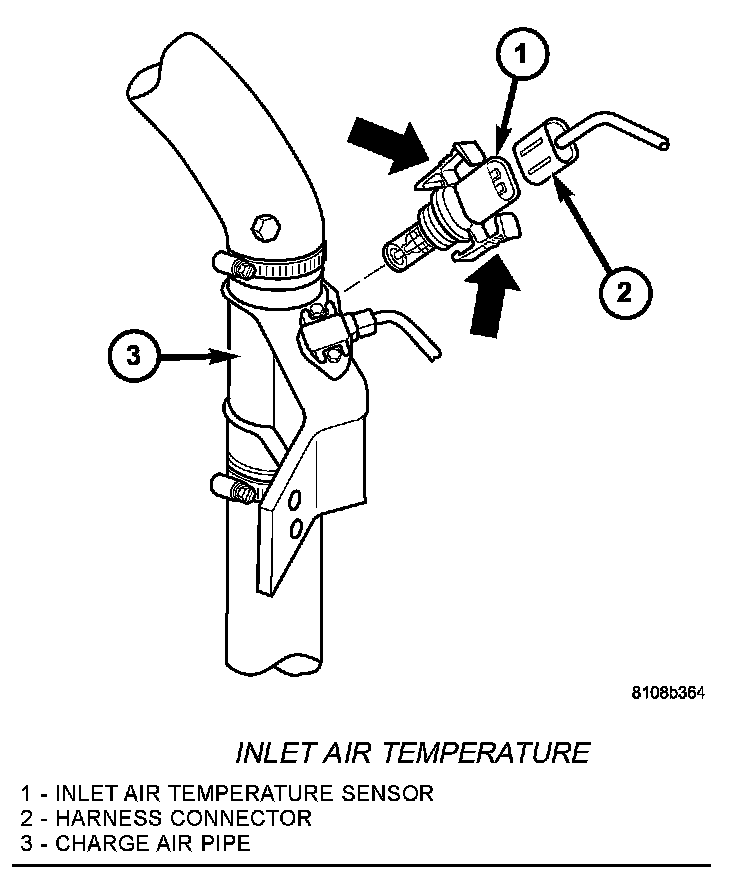 1

2

3

8108b364

INLET AIR TEMPERATURE

1 - INLET AIR TEMPERATURE SENSOR
2 - HARNESS CONNECTOR
3 - CHARGE AIR PIPE