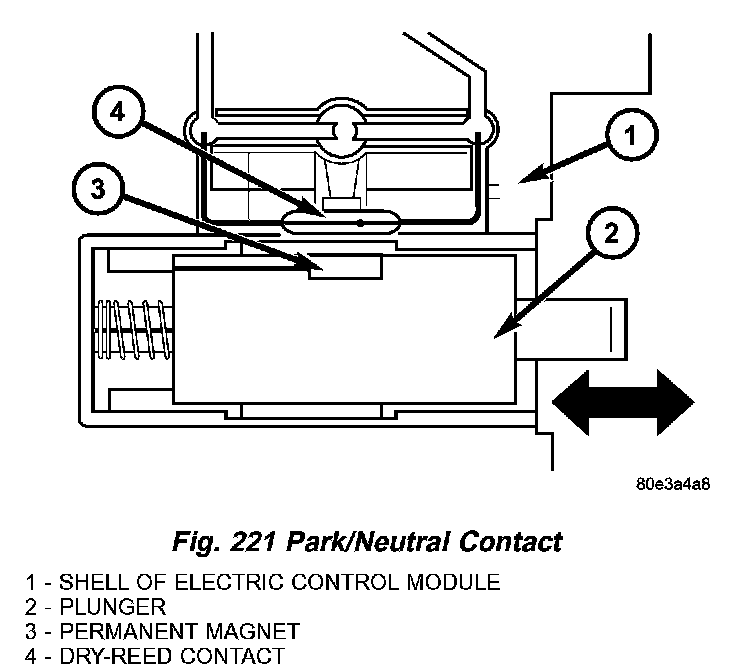 4

1

3

2

80e3a4a8

Fig. 221 Park/Neutral Contact

1 - SHELL OF ELECTRIC CONTROL MODULE
2 - PLUNGER
3 - PERMANENT MAGNET
4 - DRY-REED CONTACT