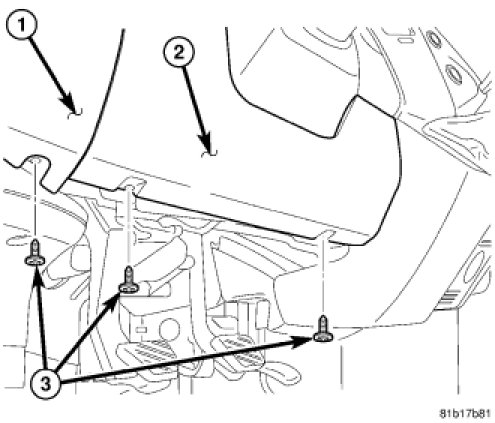 1
2
3
81b17b81