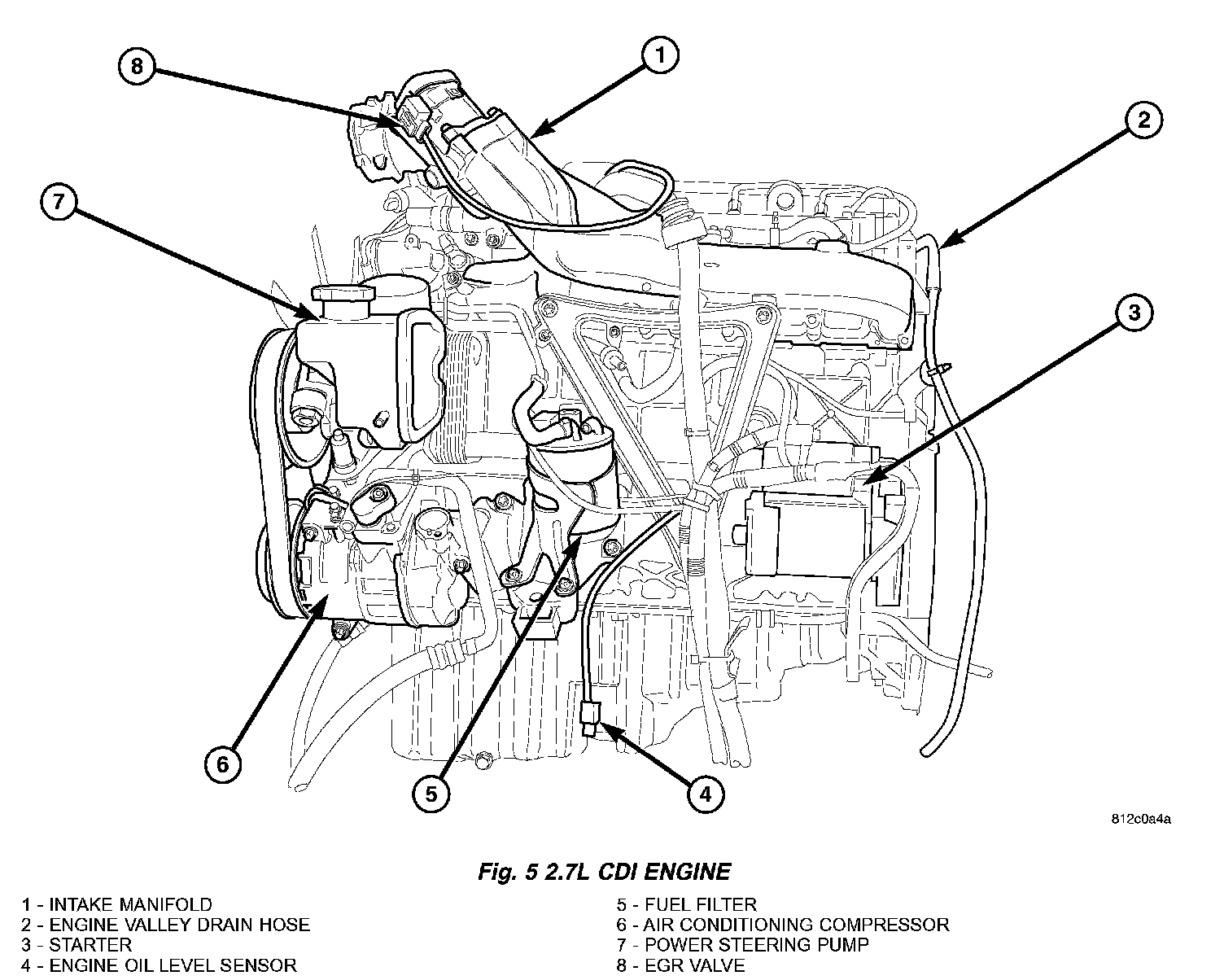 8

1

2

7

3

6

5

4

812c0a4a

Fig. 5 2.7L CDI ENGINE

1 - INTAKE MANIFOLD
2 - ENGINE VALLEY DRAIN HOSE
3 - STARTER
4 - ENGINE OIL LEVEL SENSOR

5 - FUEL FILTER
6 - AIR CONDITIONING COMPRESSOR
7 - POWER STEERING PUMP
8 - EGR VALVE