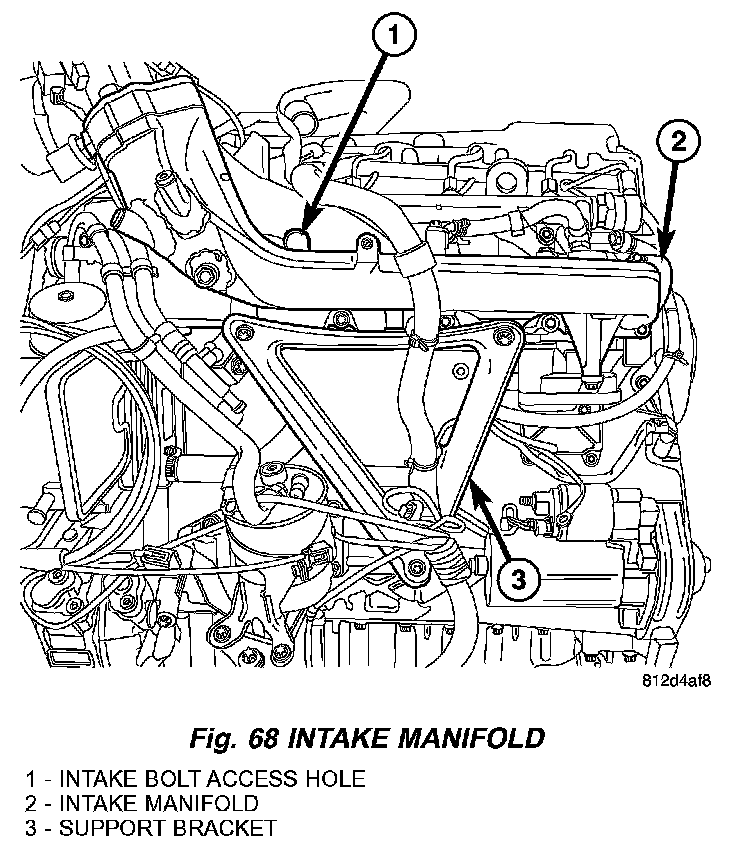 1
2
3
812d4af8

Fig. 68 INTAKE MANIFOLD

1 - INTAKE BOLT ACCESS HOLE
2 - INTAKE MANIFOLD
3 - SUPPORT BRACKET