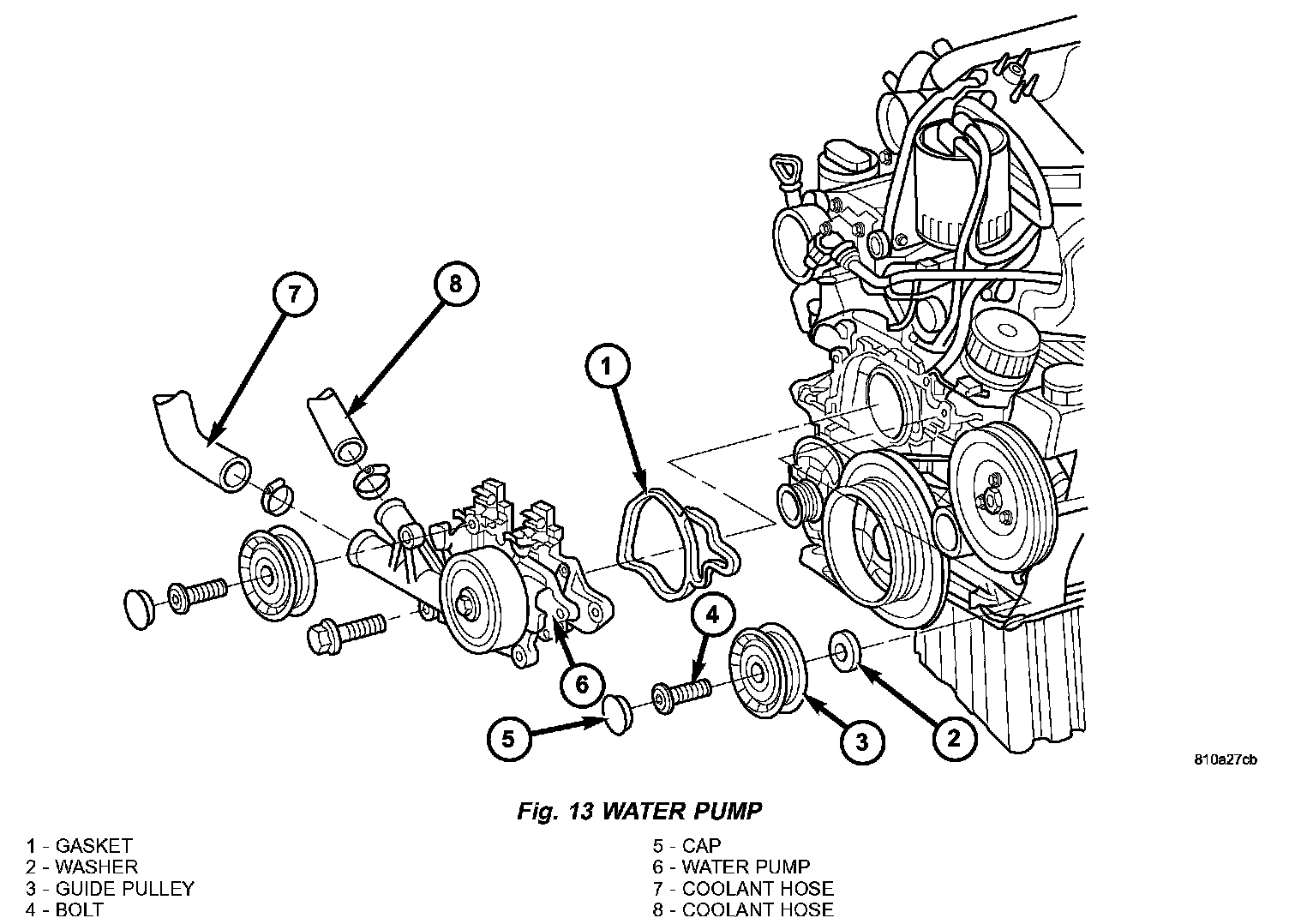 7

8

1

4

6

5

3

2

810a27cb

Fig. 13 WATER PUMP

1 - GASKET
2 - WASHER
3 - GUIDE PULLEY
4 - BOLT

5 - CAP
6 - WATER PUMP
7 - COOLANT HOSE
8 - COOLANT HOSE