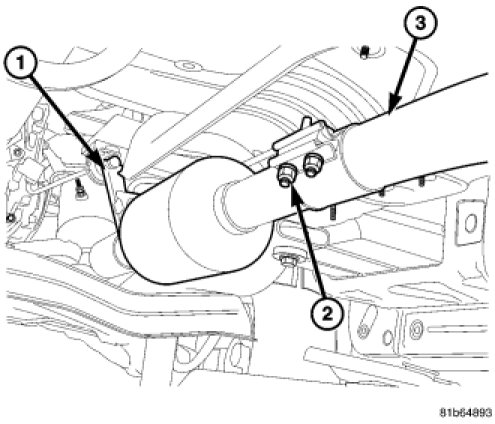 1
3
2
81b64893