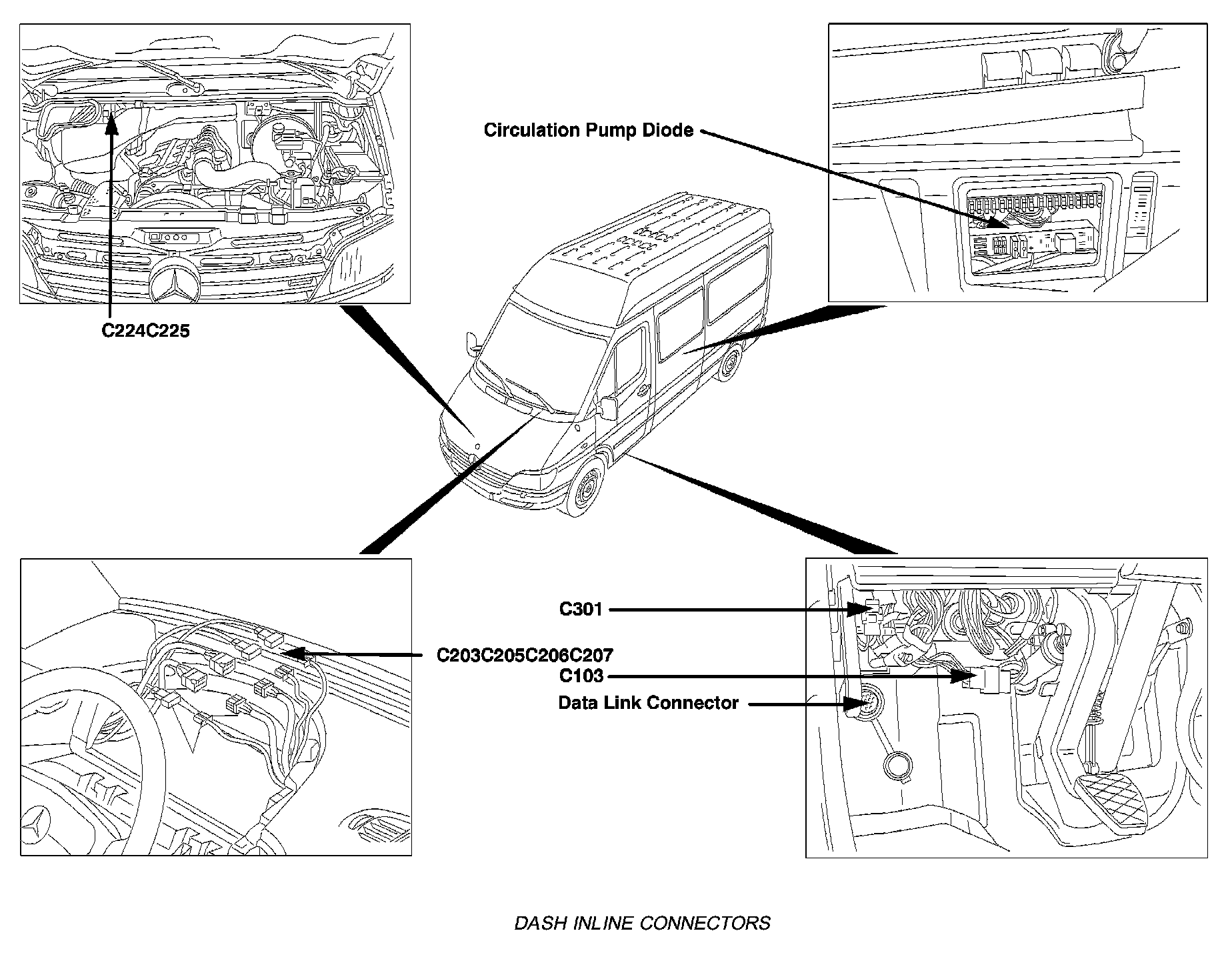 Circulation Pump Diode

C224C225

C301

C203C205C206C207

C103

Data Link Connector

DASH INLINE CONNECTORS